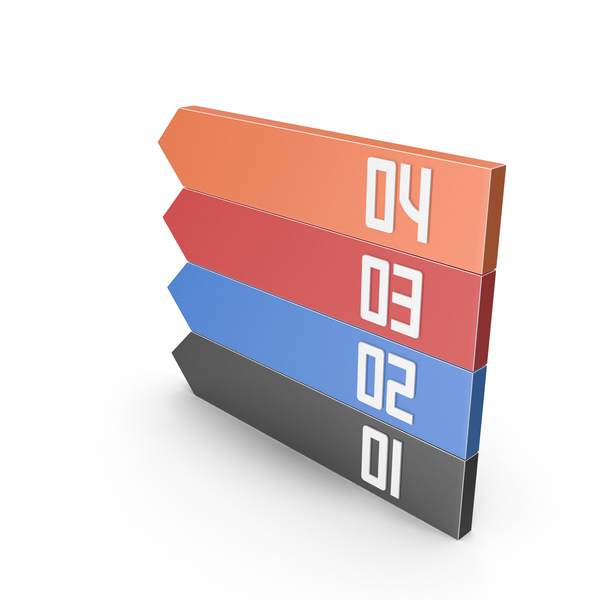 04
03
02
01