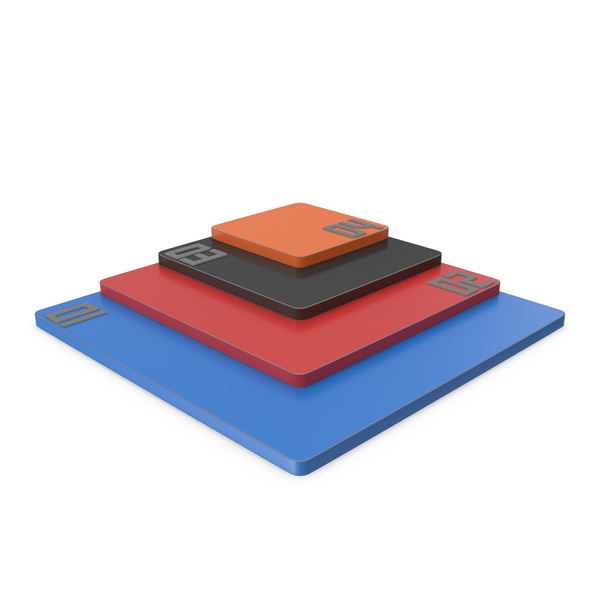 04
03
02
01